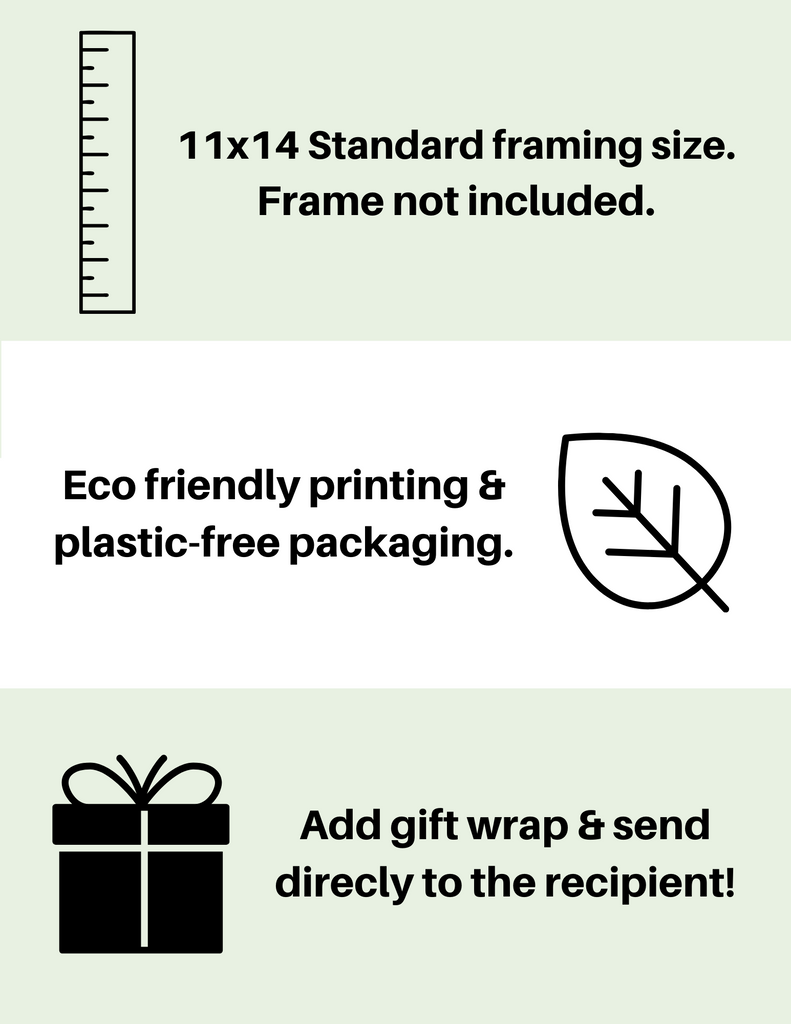 11x14 Standard framing size.
Frame not included.

Eco friendly printing &
plastic-free packaging.

Add gift wrap & send
direcly to the recipient!