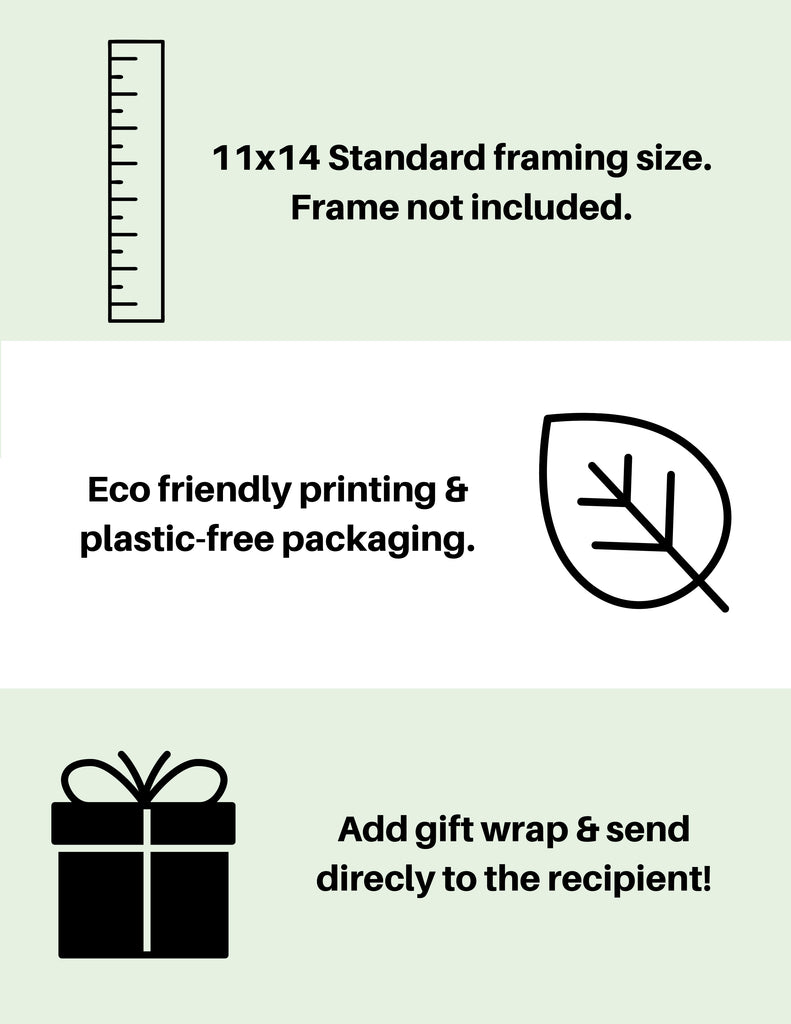 11x14 Standard framing size.
Frame not included.

Eco friendly printing & plastic-free packaging.

Add gift wrap & send direcly to the recipient!